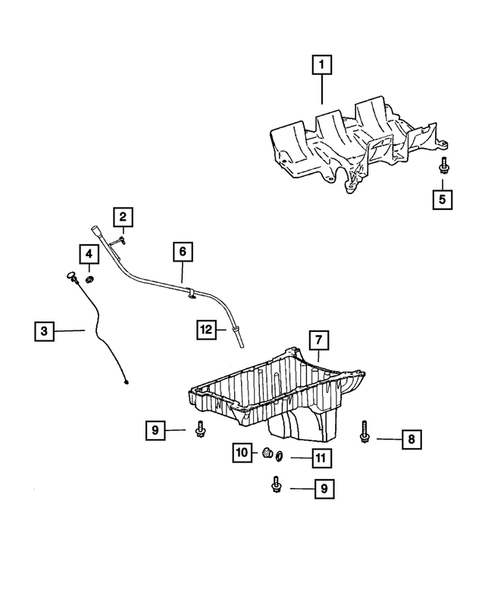 1
5
2
4
6
3
12
7
9
8
10
11
9