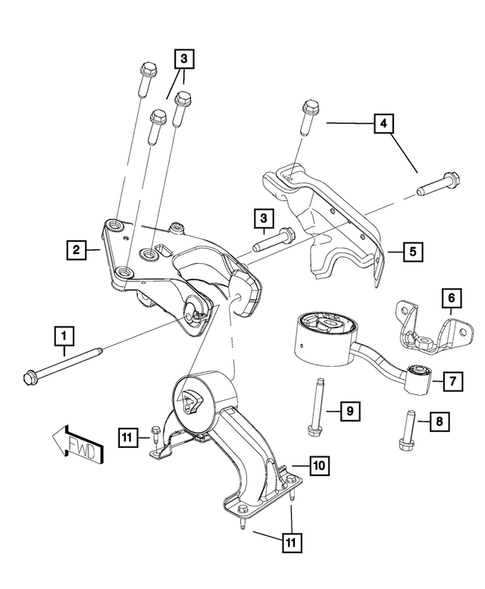 3
4
3
2
5
6
1
7
9
8
11
FWD
10
11