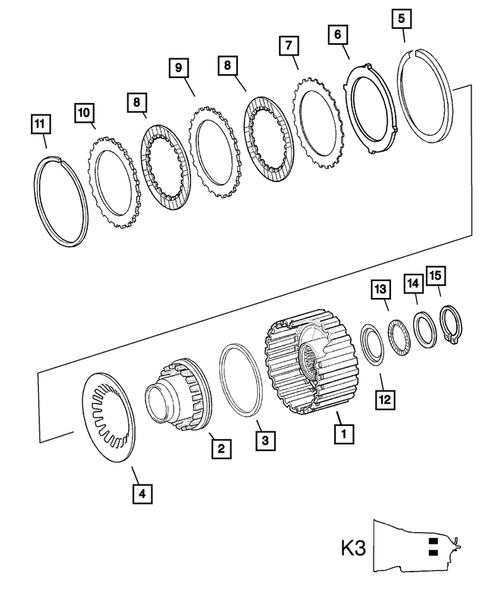 5
6
7
8
9
8
10
11
13
14
15
12
1
3
2
4
K3