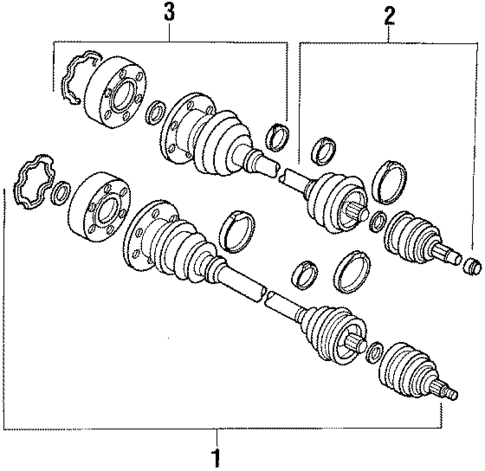 3

2

1