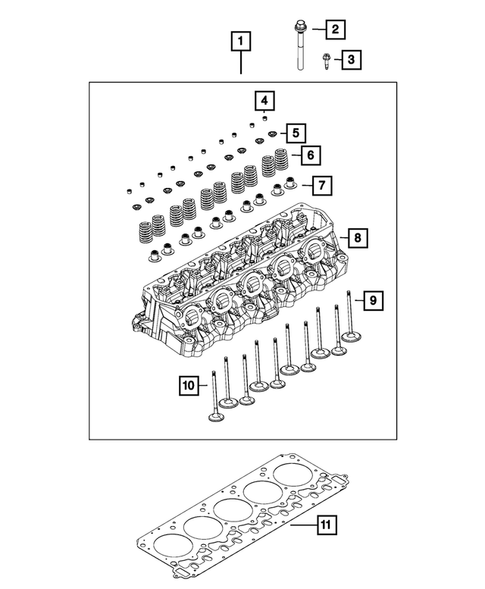 1
2
3
4
5
6
7
8
9
10
11