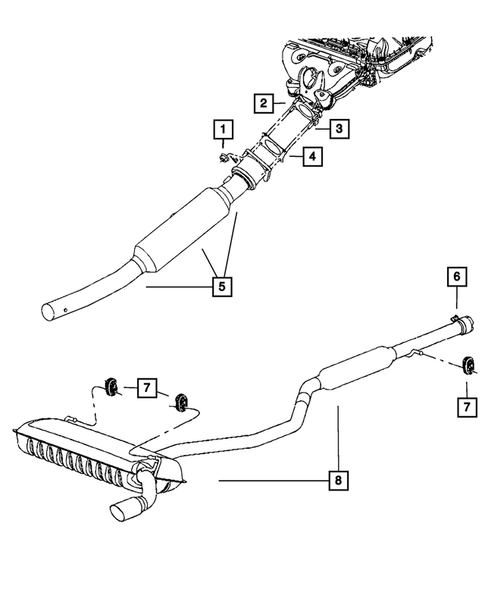 2
1
3
4
5
6
7
7
8