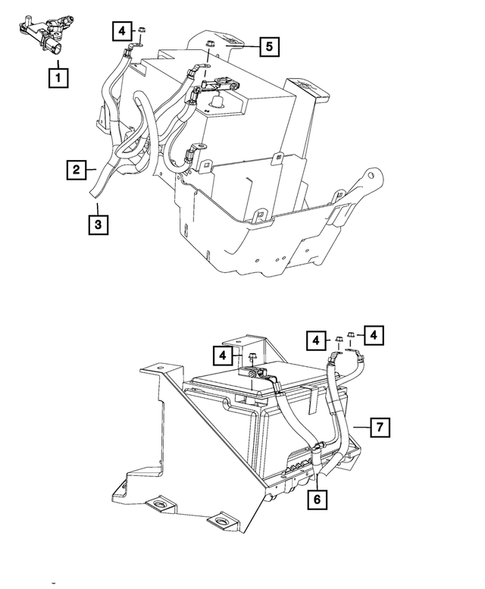 4
5
1
2
3
4
4
4
7
6