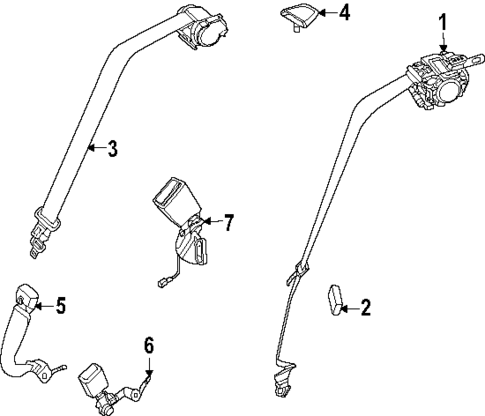 4
1
3
7
5
2
6