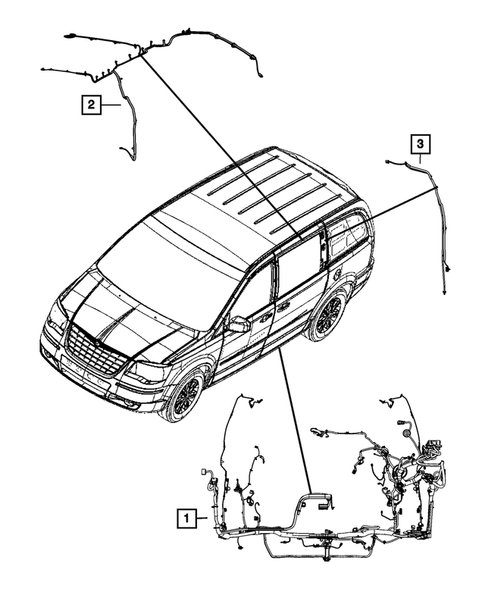 2

3

1