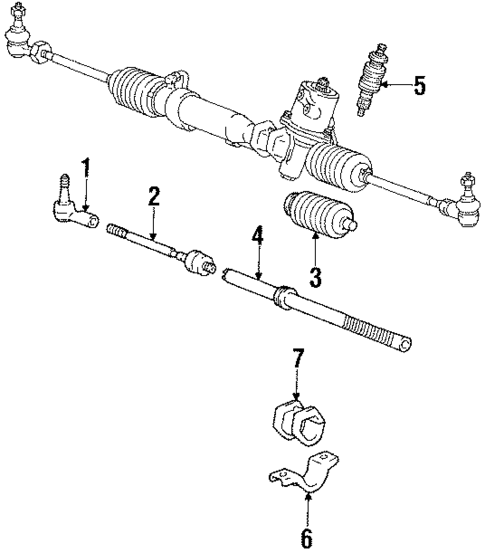 5
1
2
4
3
7
6