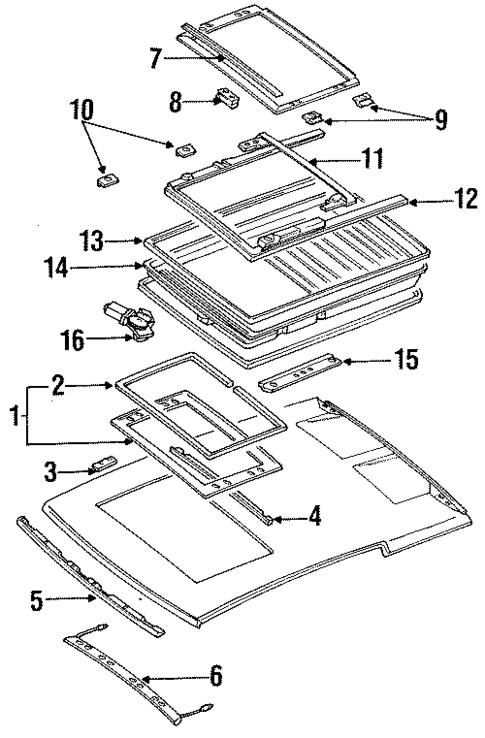 7
8
10
9
11
12
13
14
16
15
2
1
3
4
5
6