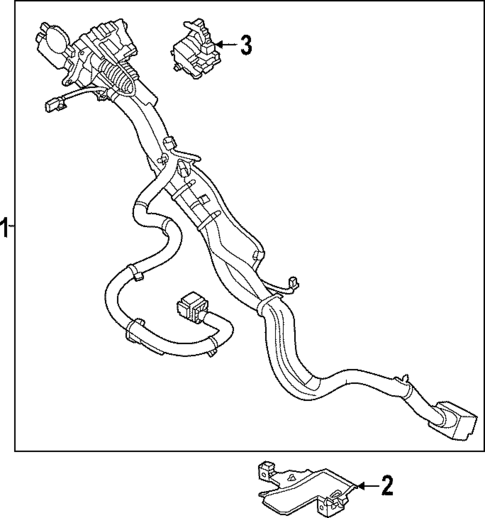 3
1
2