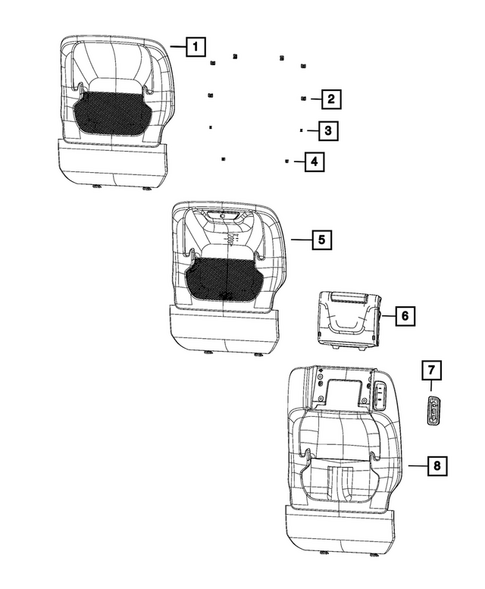 1
2
3
4
5
6
7
8