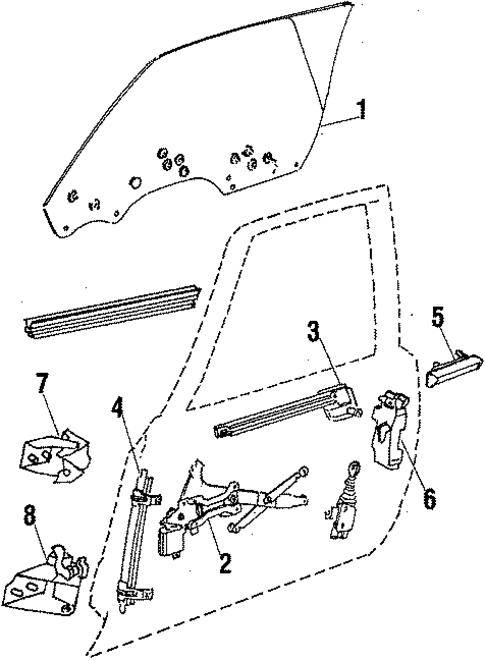 1
5
3
7
4
6
8
2