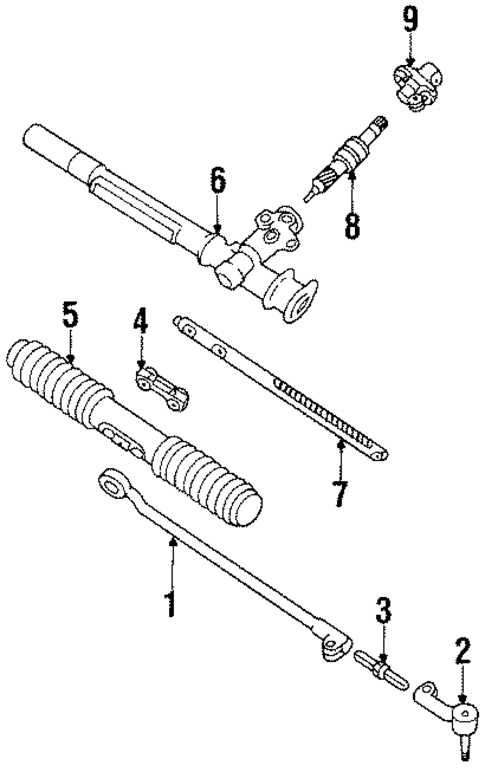 9
6
8
5
4
7
1
3
2