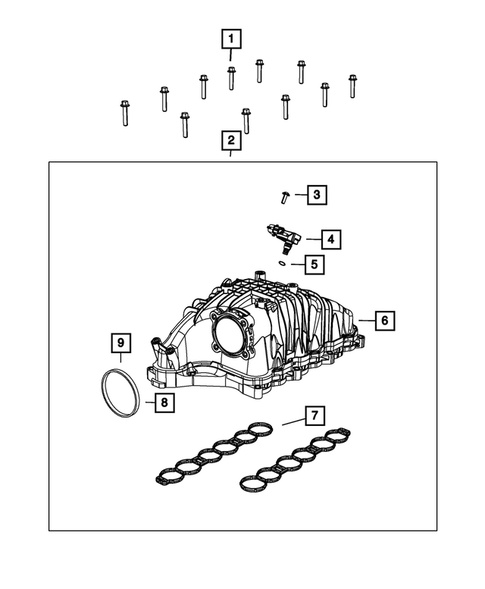 1
2
3
4
5
6
9
8
7