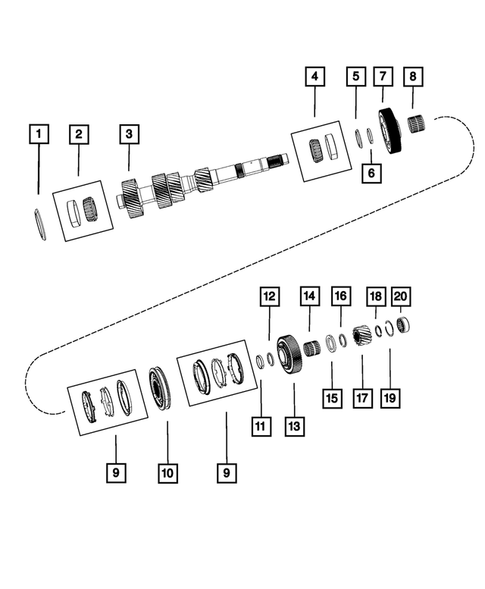 1
2
3
4
5
7
8
6
12
14
16
18
20
11
13
15
17
19
9
10
9