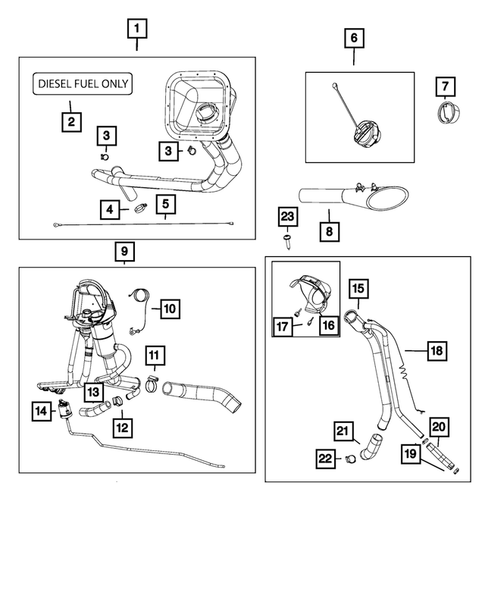 1
DIESEL FUEL ONLY
2
3
3
4
5
6
7
8
23
9
10
11
13
14
12
15
17
16
18
21
20
22
19