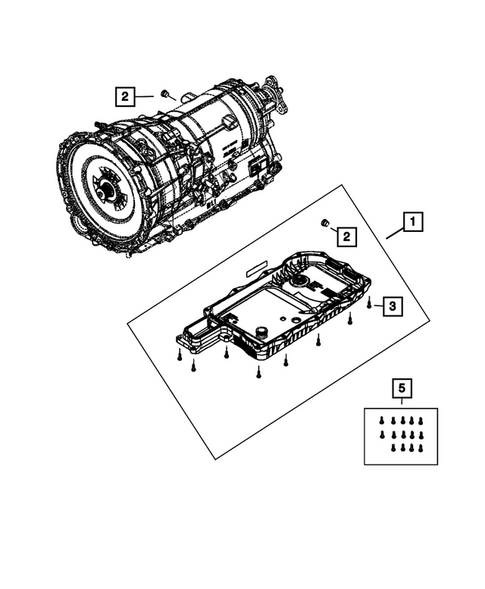 2
1
2
3
5