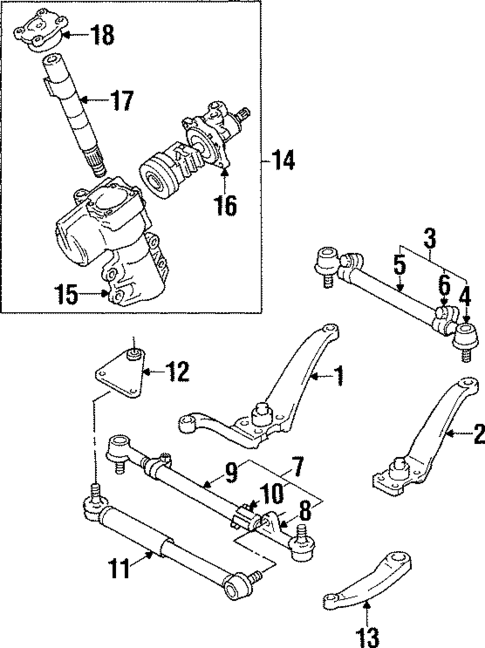 18
17
14
16
15
3
5
6
4
12
1
2
9
7
10
8
11
13