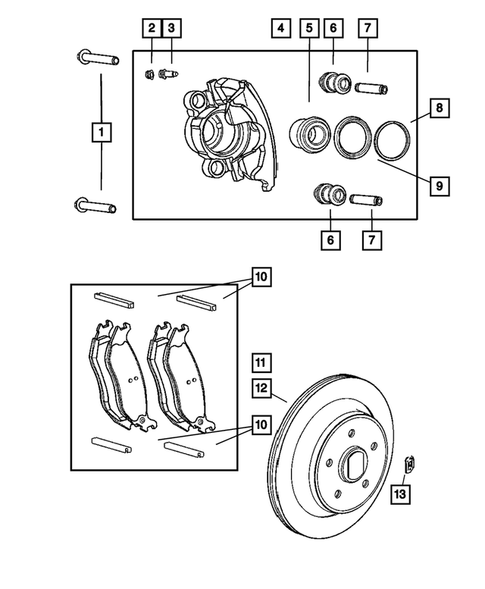 2
3
4
5
6
7
1
8
9
6
7
10
11
12
10
13