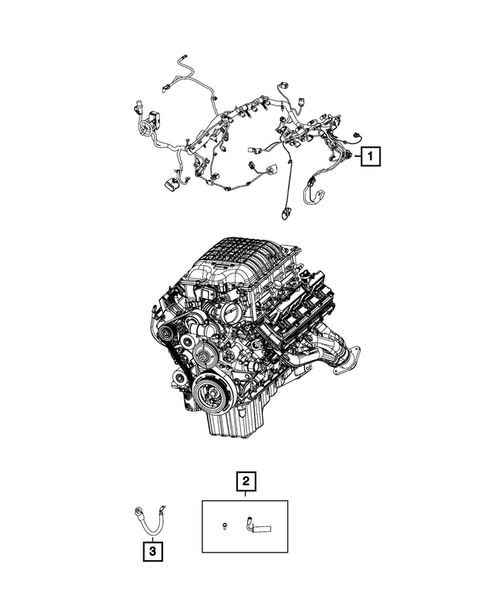 1

2

3