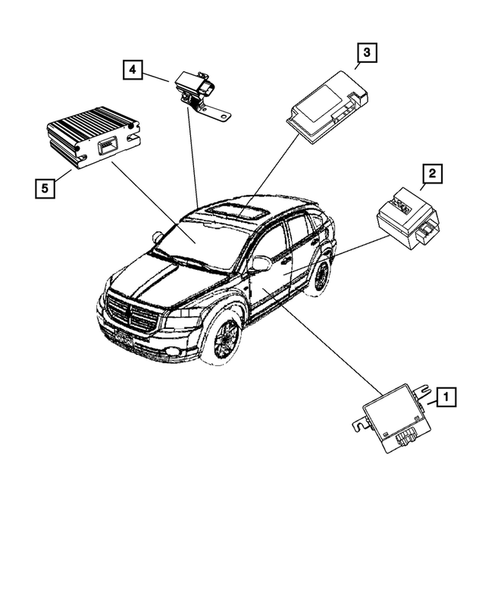 4
3
5
2
1