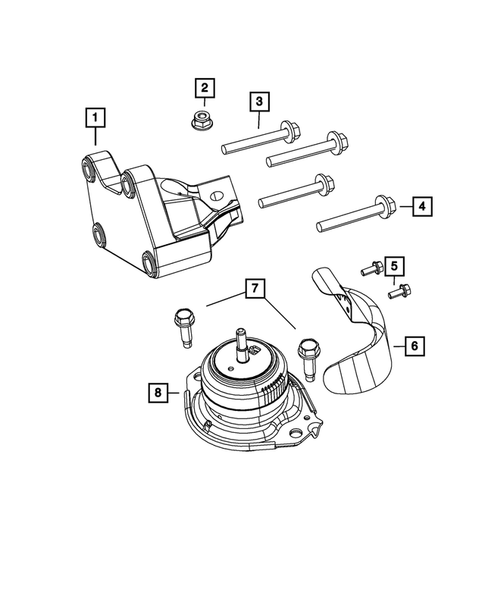 1
2
3
4
5
7
6
8