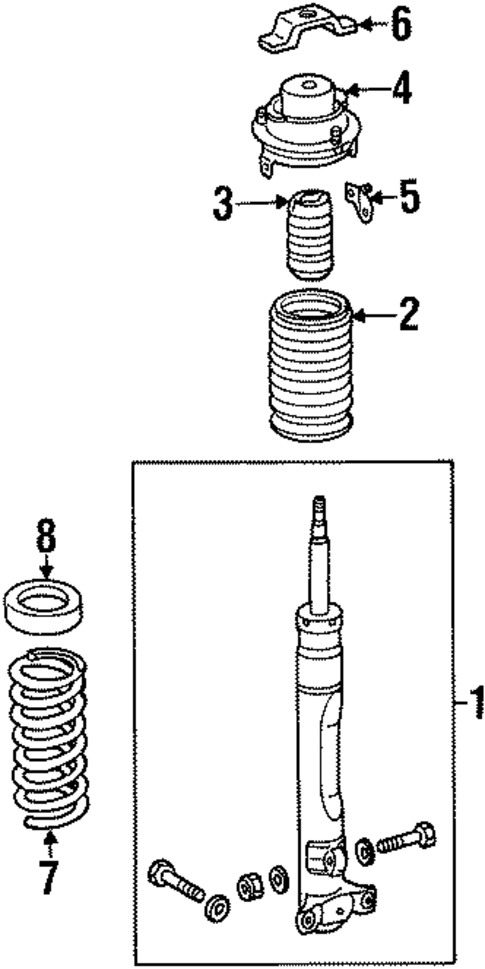 6
4
3
5
2
8
1
7