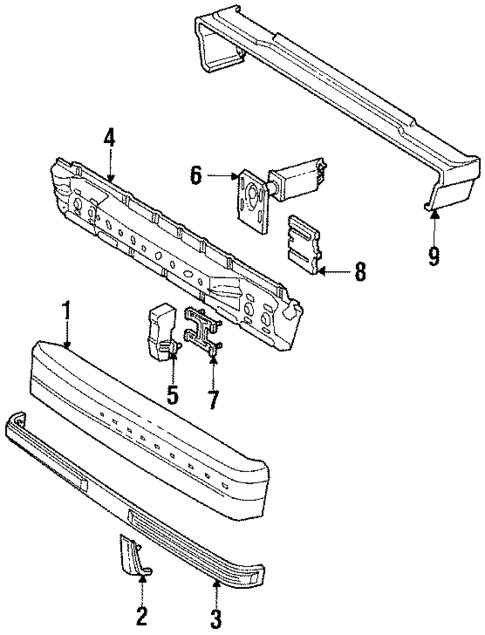 4
6
9
8
1
5
7
2
3