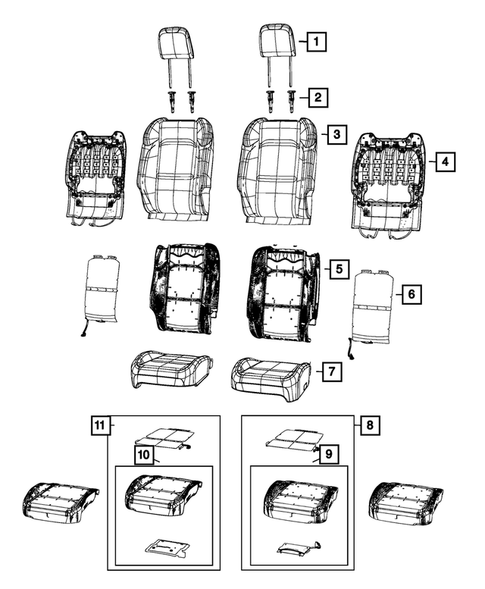 1
2
3
4
5
6
7
11
8
10
9