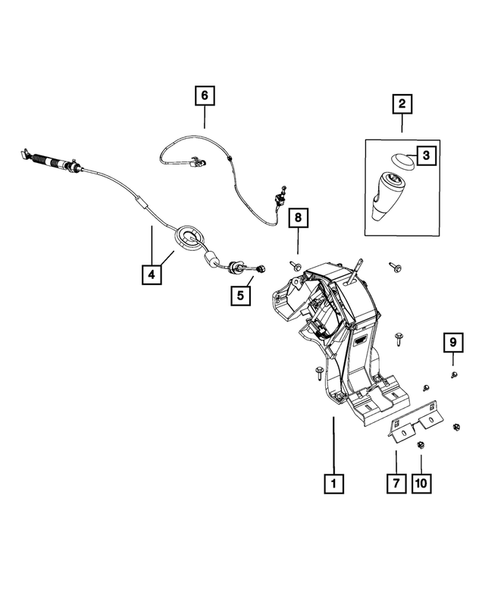 6
2
3
8
4
5
9
1
7
10