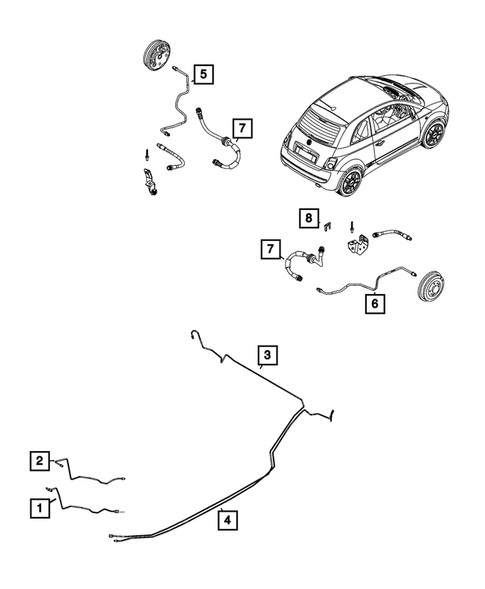 5
7
8
7
6
3
2
1
4