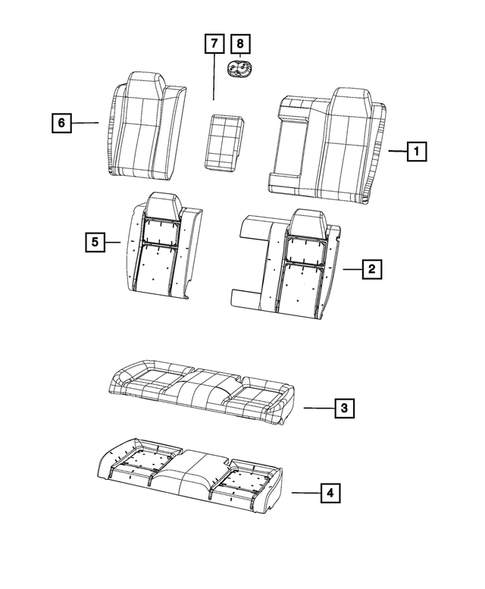 7
8
6
1
5
2
3
4