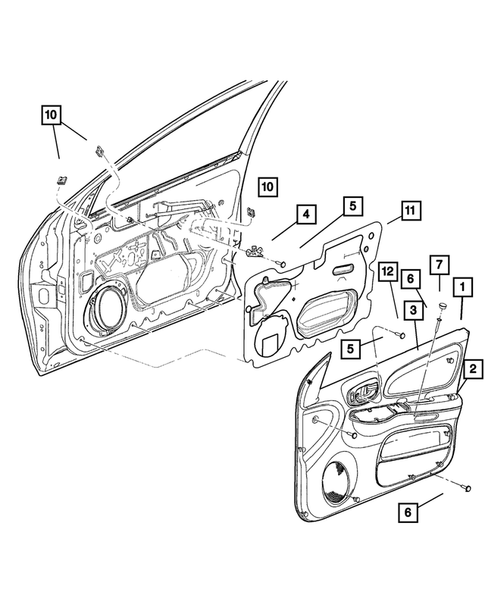 10
10
4
5
11
12
6
7
1
3
5
2
6