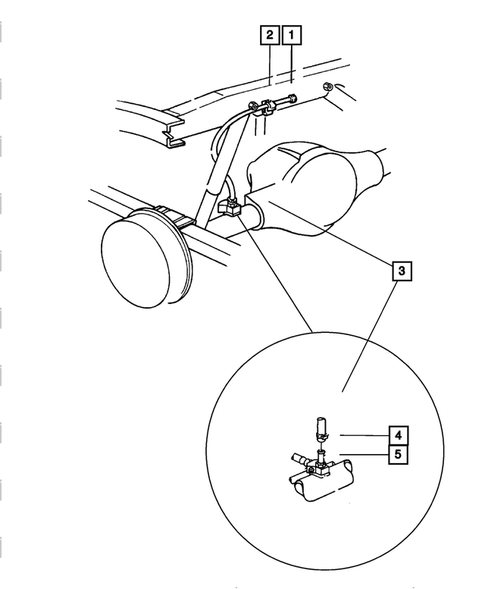 2 1
3
4
5