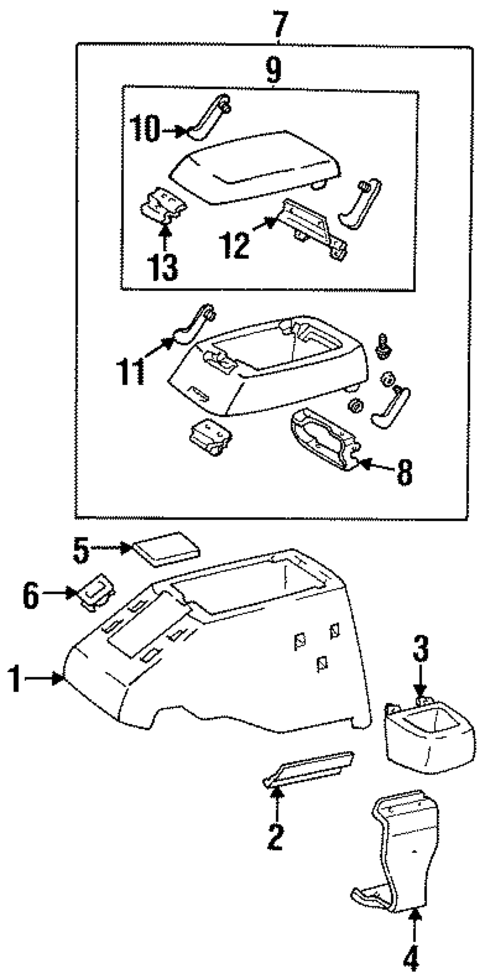 7
9
10
13
12
11
8
5
6
1
3
2
4