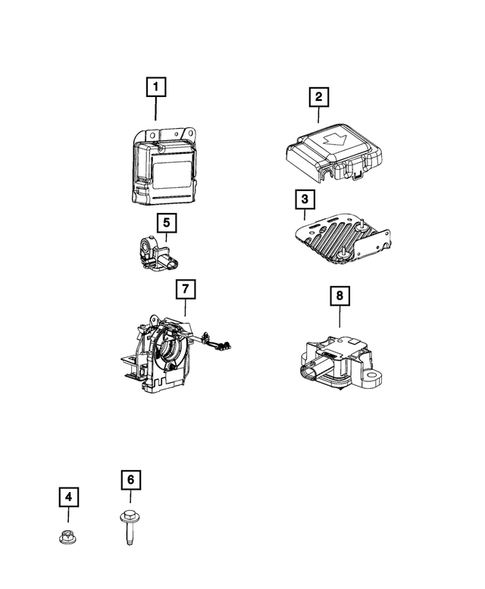 1
2
3
5
7
8
4
6