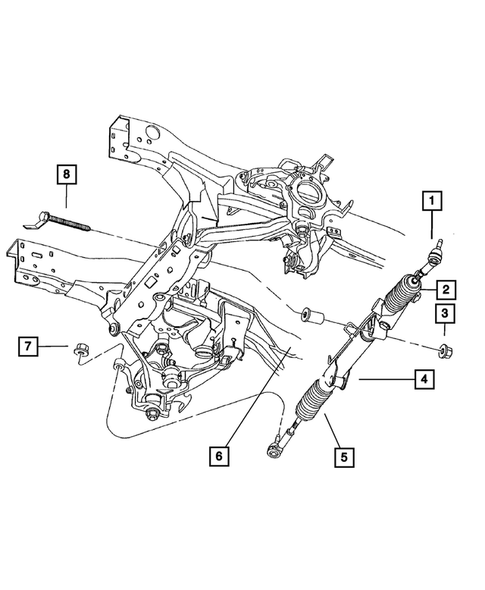 8
1
2
3
7
4
6
5