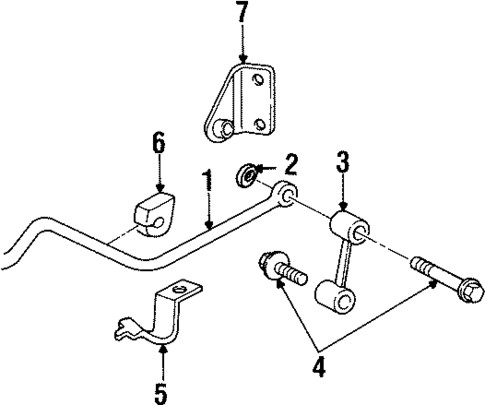 7
6
1
2
3
4
5