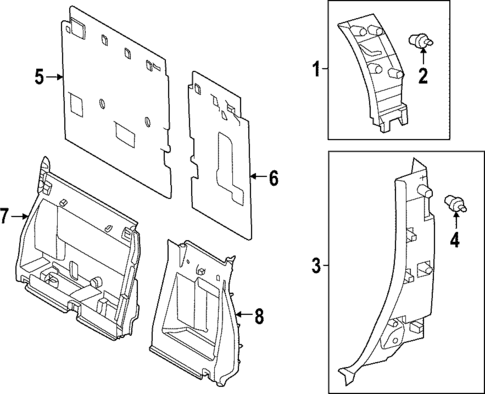 5
6
7
8
1
2
3
4