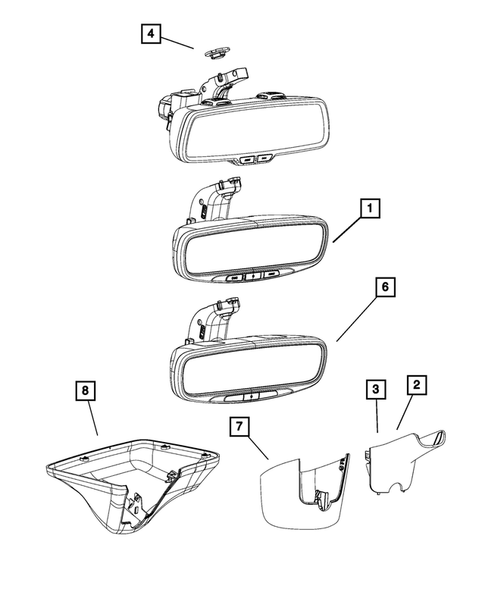 4
1
6
8
3
2
7