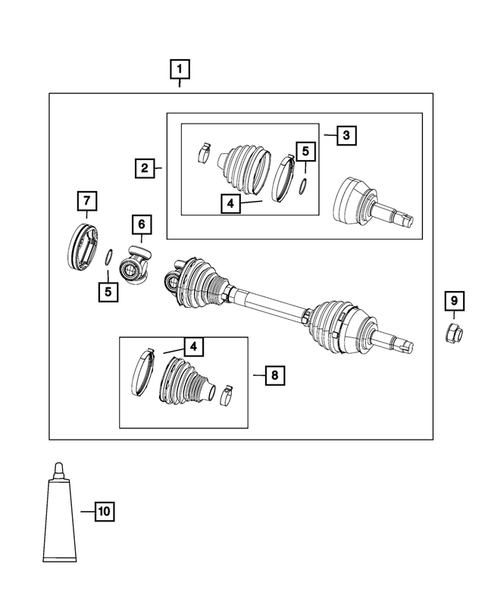 1
3
2
5
4
7
6
5
9
4
8
10