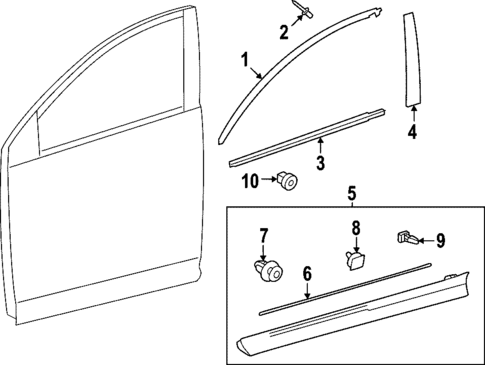 2
1
4
3
10
5
7
8
9
6