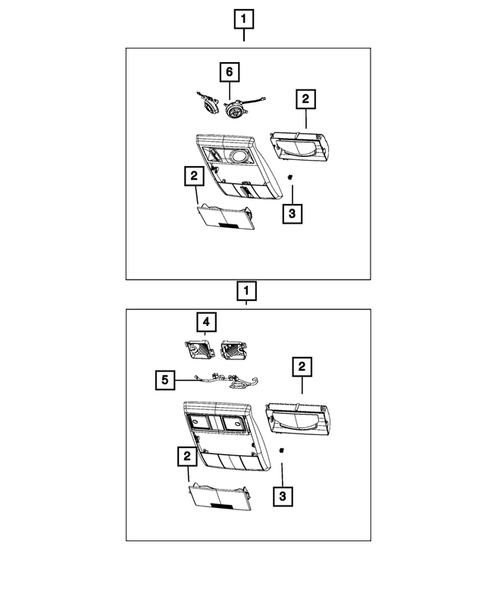 1
6
2
2
3
1
4
5
2
2
3