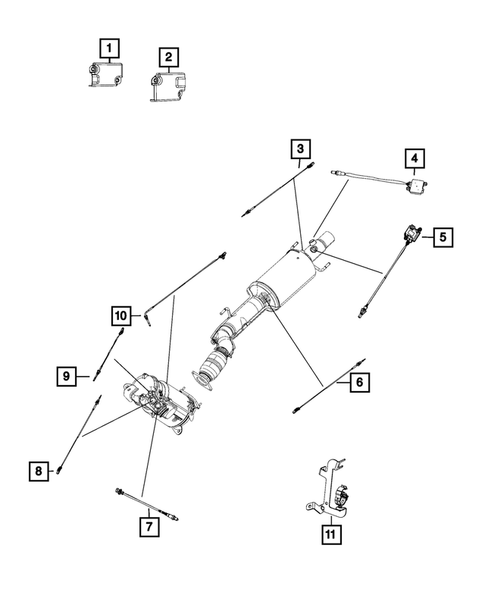 1
2
3
4
5
10
9
6
8
7
11