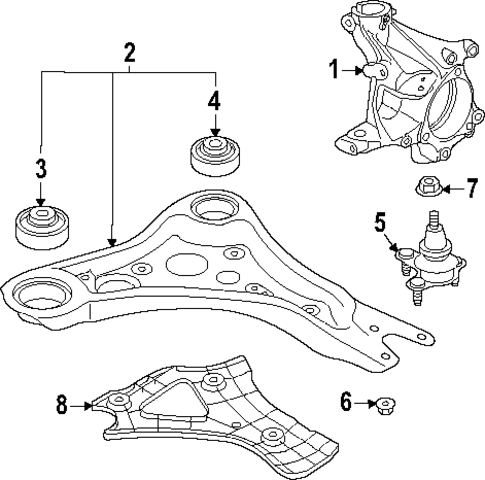 2
1
4
3
7
5
8
6