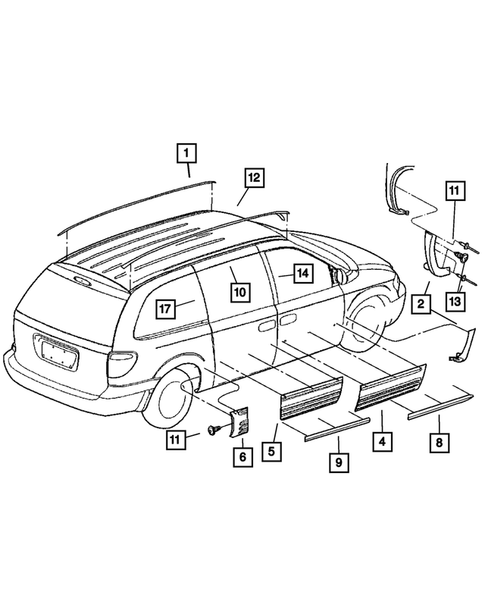 1
12
11
14
10
17
2
13
11
6
5
9
4
8