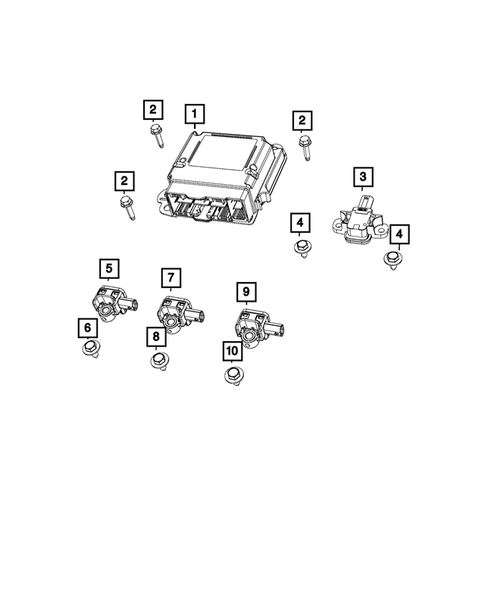 2
1
2
2
3
4
4
5
7
9
6
8
10