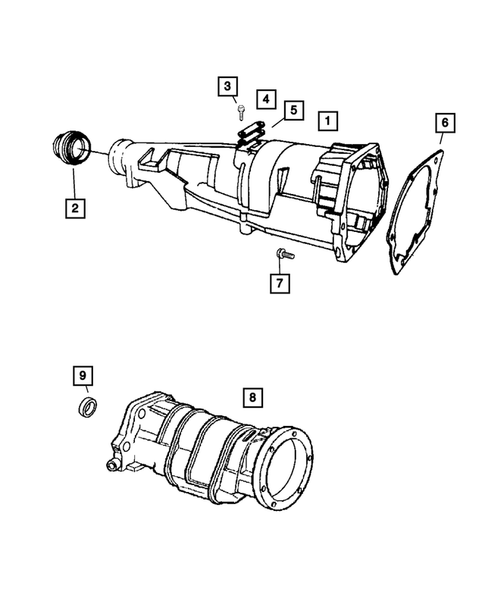 3
4
5
1
6
2
7
9
8