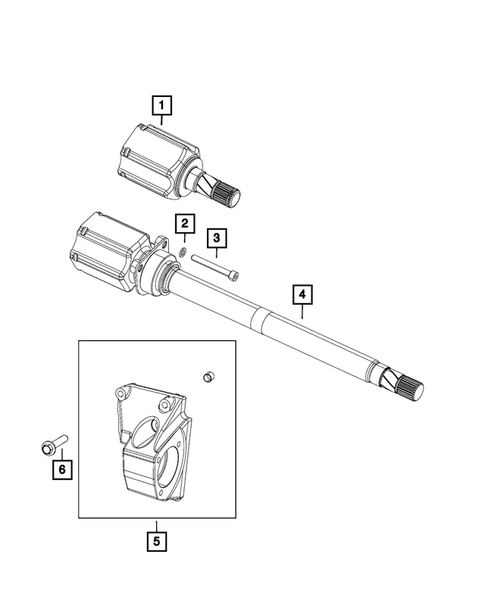 1
2
3
4
6
5