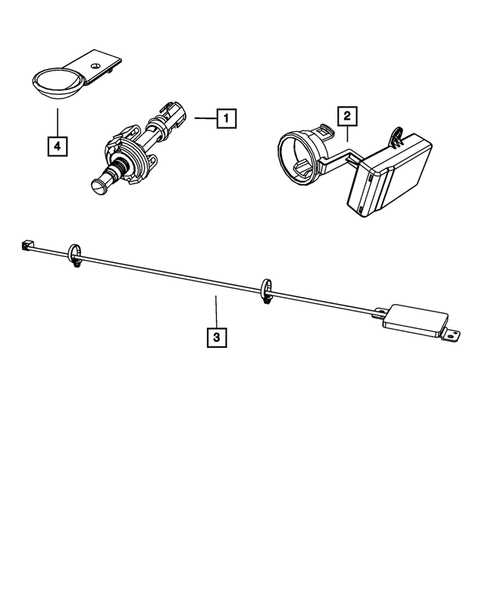 4
1
2
3