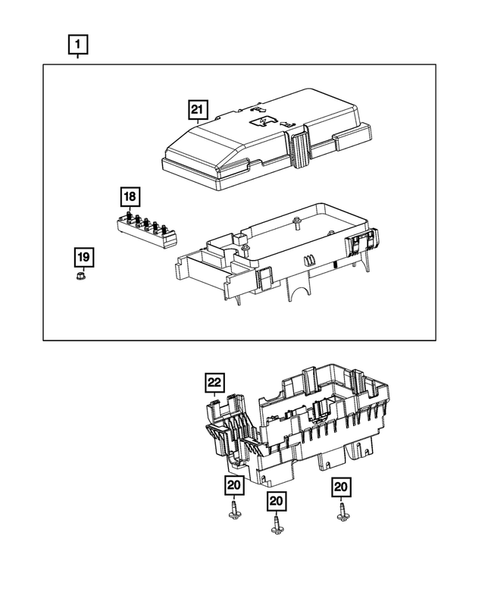 1

21

18

19

22

20

20

20