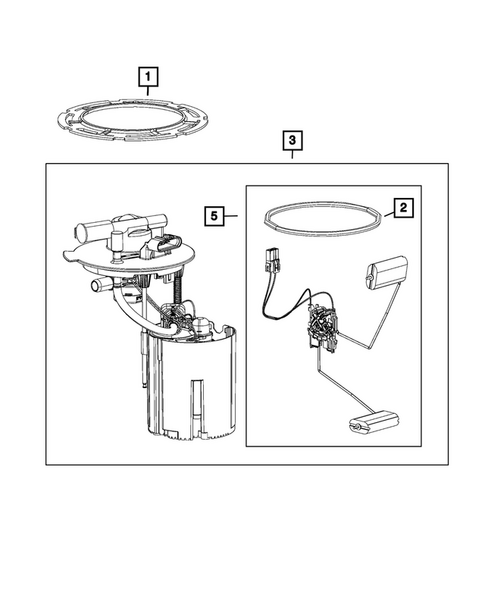 1

3

5

2